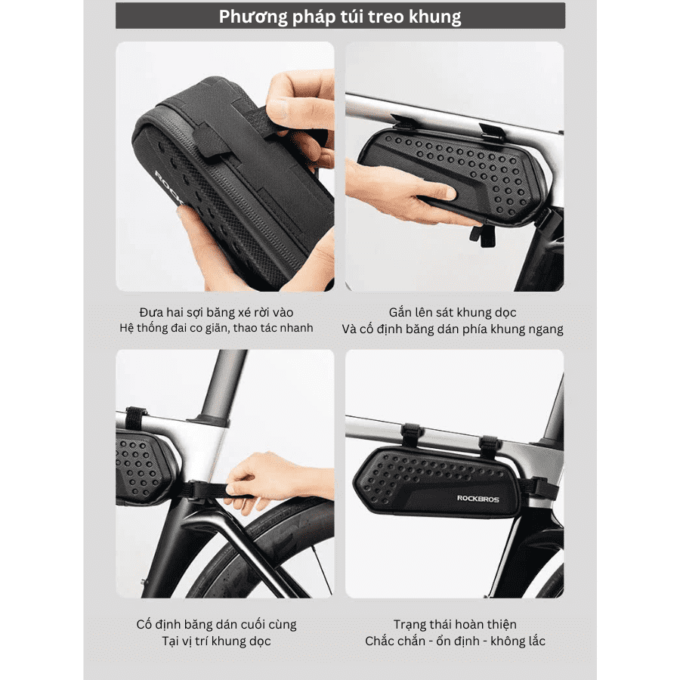 Phương pháp túi treo khung

ROCK

Đưa hai sợi băng xé rời vào
Hệ thống đai co giãn, thao tác nhanh

Gắn lên sát khung dọc
Và cố định băng dán phía khung ngang

ROCKBROS

Cố định băng dán cuối cùng
Tại vị trí khung dọc

Trạng thái hoàn thiện
Chắc chắn - ổn định - không lắc